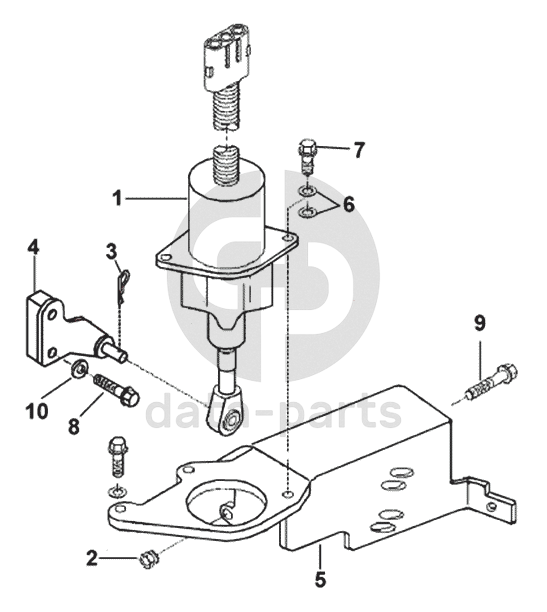 7
1
6
4
3
9
10
8
data-parts
2
5