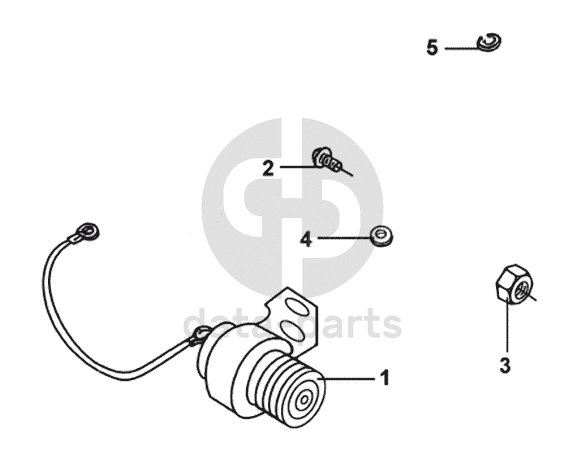 5
2
4
data-parts
3
1