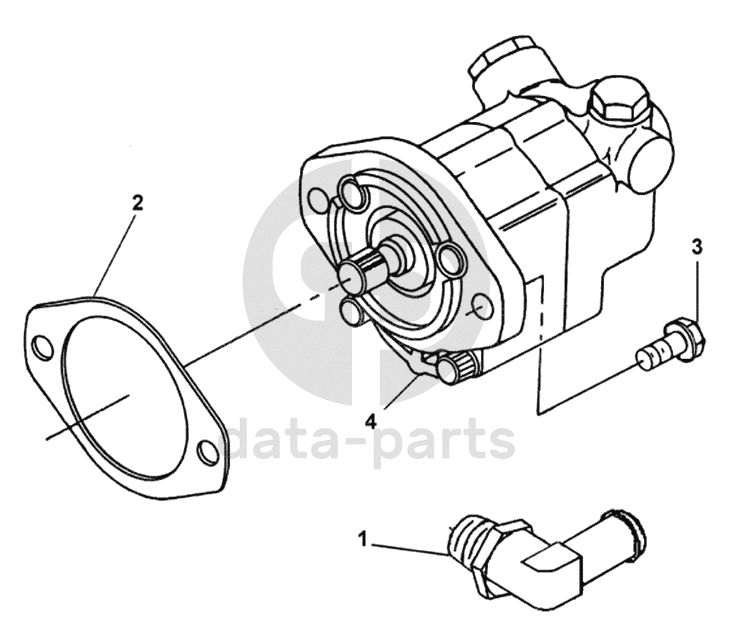 2

3

4

data-parts

1