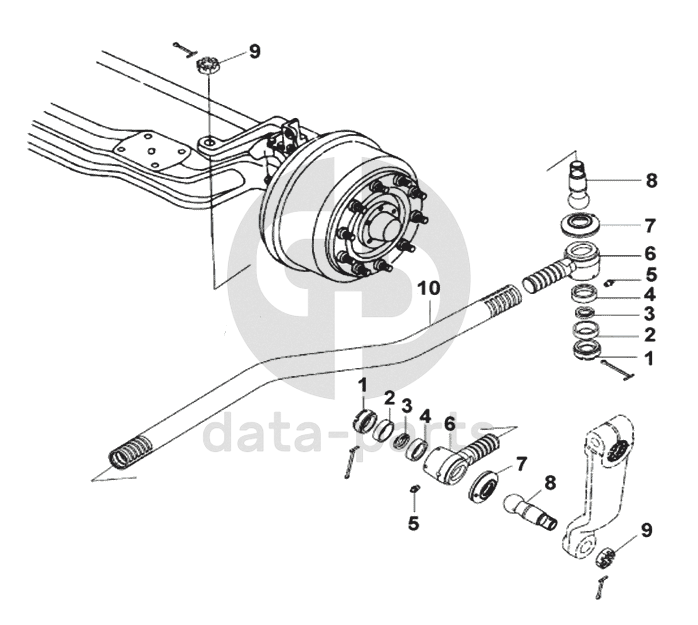 9
8
7
6
5
4
3
2
1
10
1
2
3
4
6
7
8
5
9
data-parts