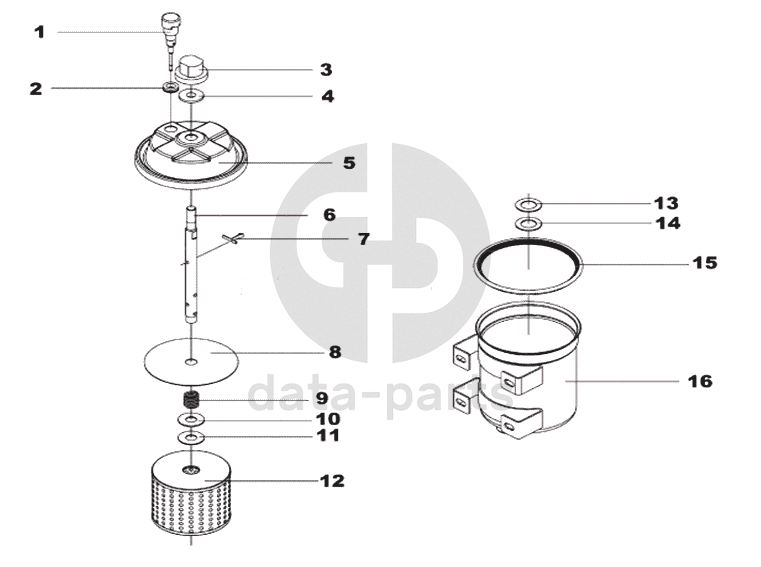 1
2
3
4
5
6
7
8
9
10
11
12
13
14
15
16
data-parts