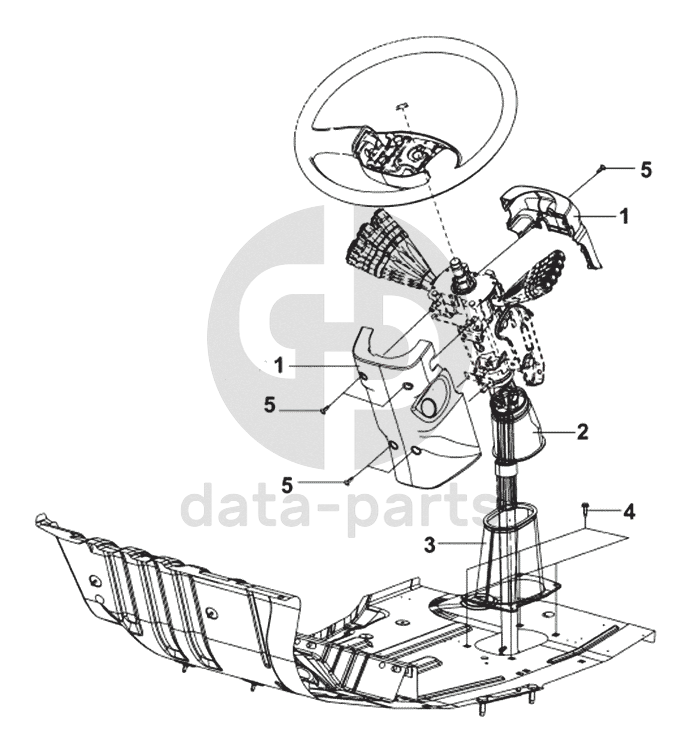 5
1
1
5
2
5
data-parts
4
3