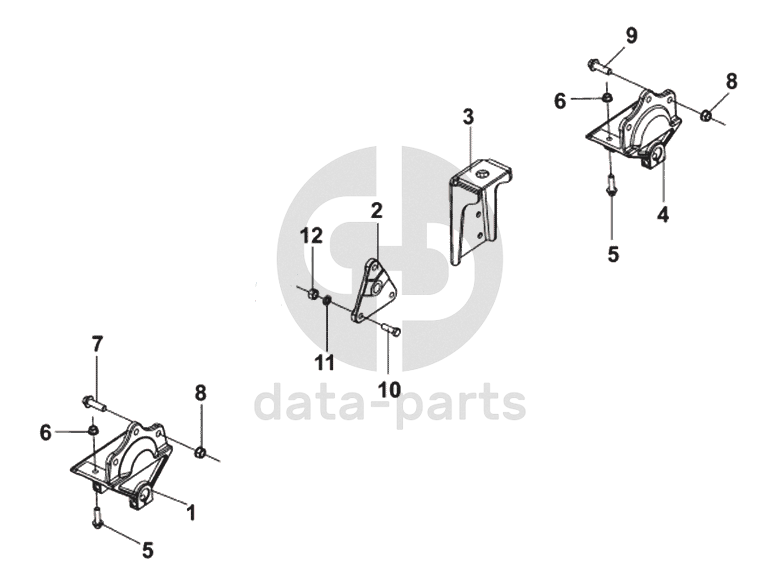 9
6
8
3
4
5
2
12
11
10
data-parts
7
8
6
1
5