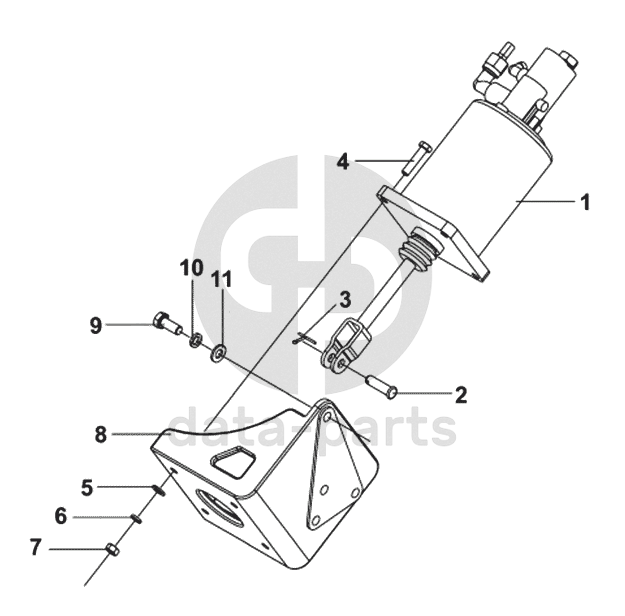 4
1
10
11
3
9
2
8
data-parts
5
6
7