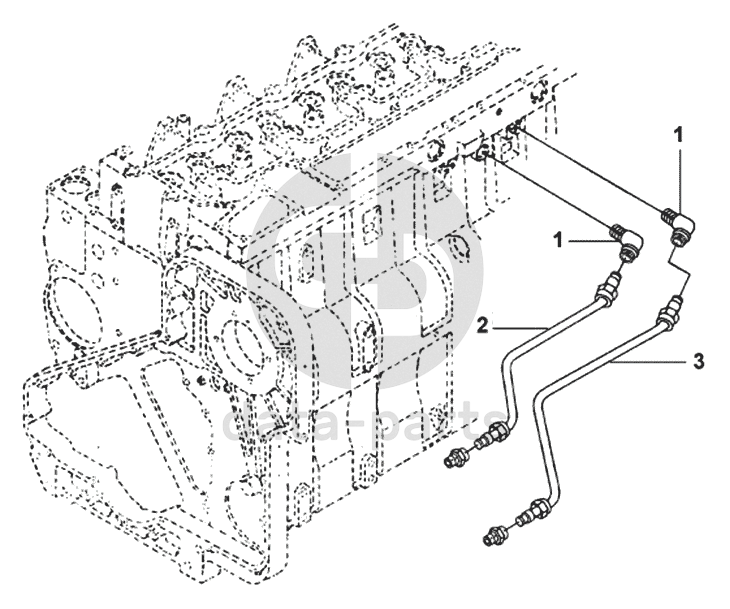 1
1
2
3
data-parts