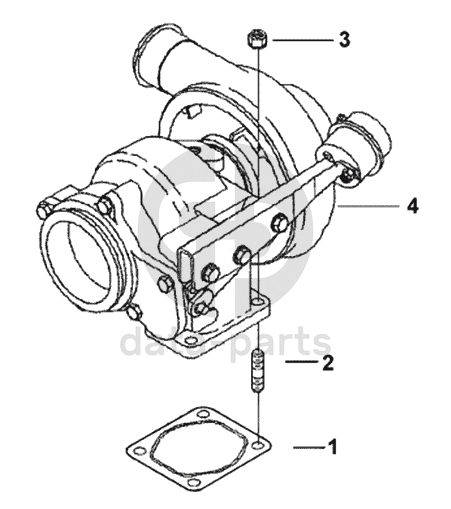 3
4
data-parts
2
1