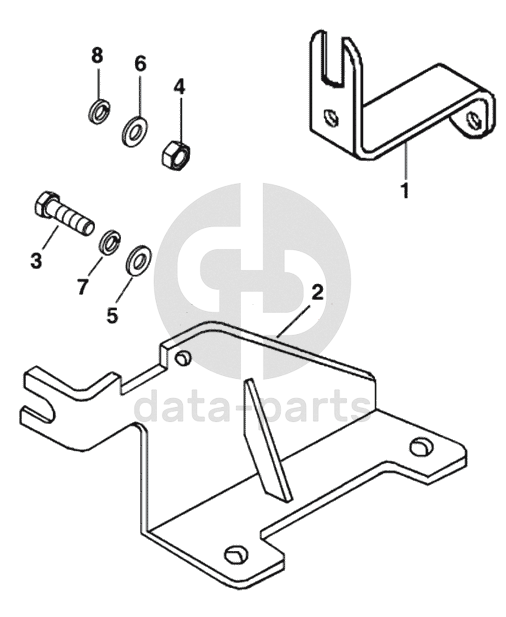 8
6
4
1
3
7
5
2
data-parts