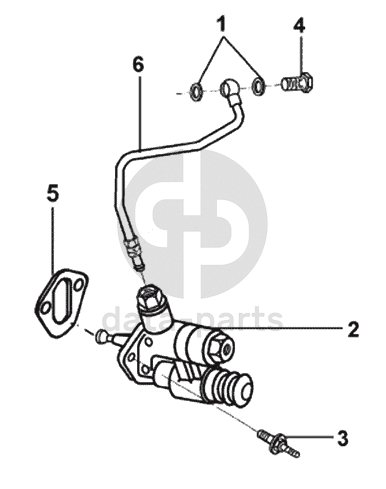 1
4
6
5
data-parts
2
3