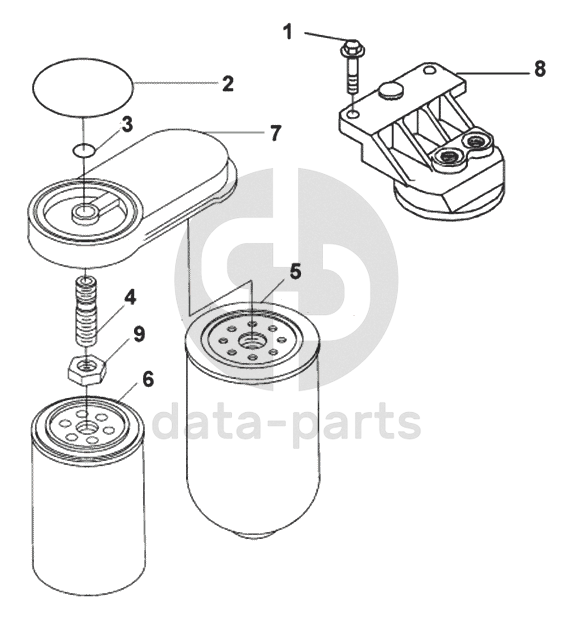 1
8
2
3
7
5
4
9
6
data-parts