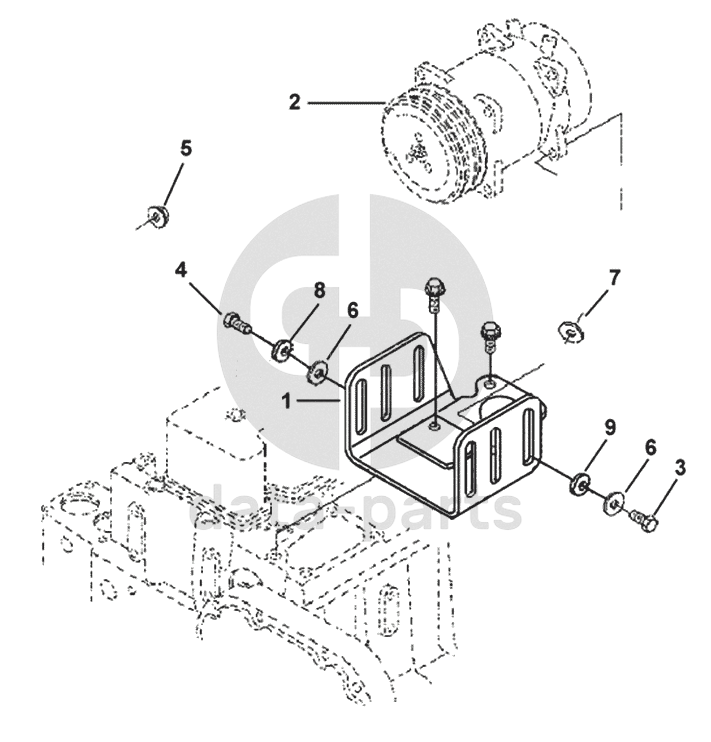 2
5
4
8
6
7
1
9
6
3
data-parts