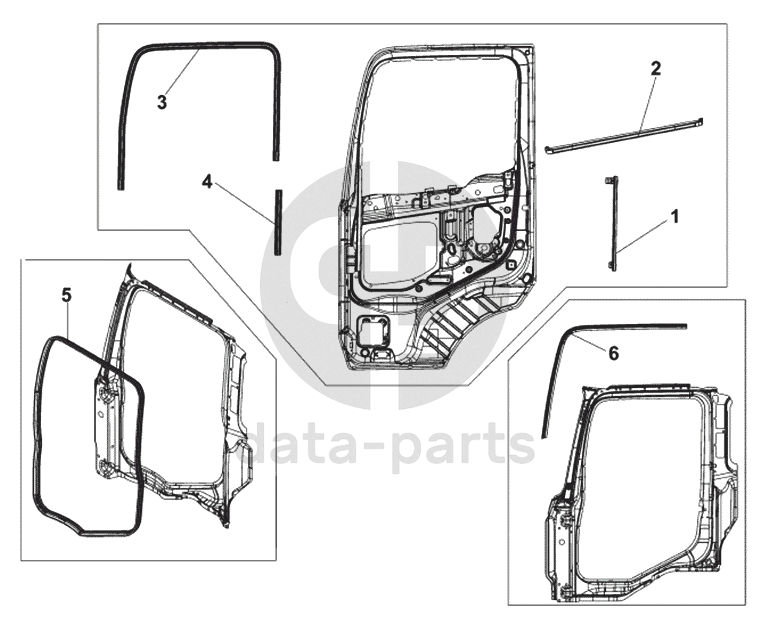 3
2
4
1
5
6
data-parts