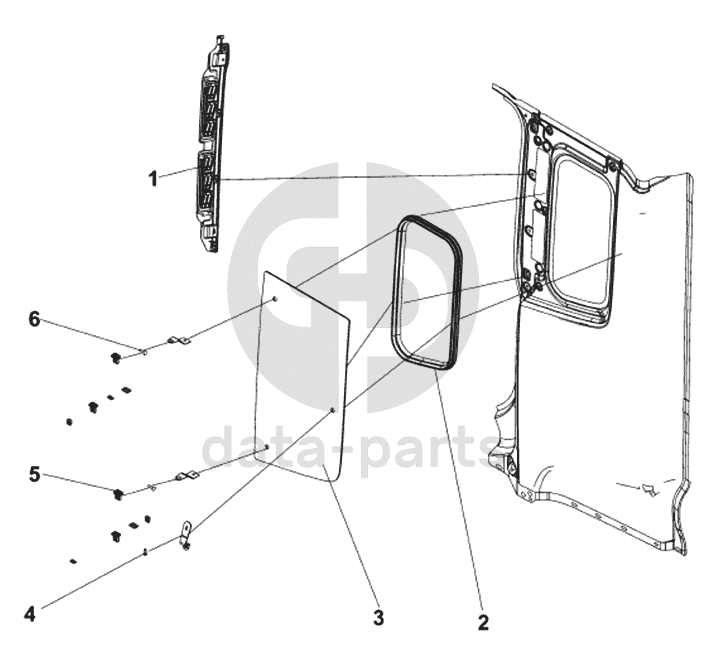 1
6
5
4
3
2
data-parts