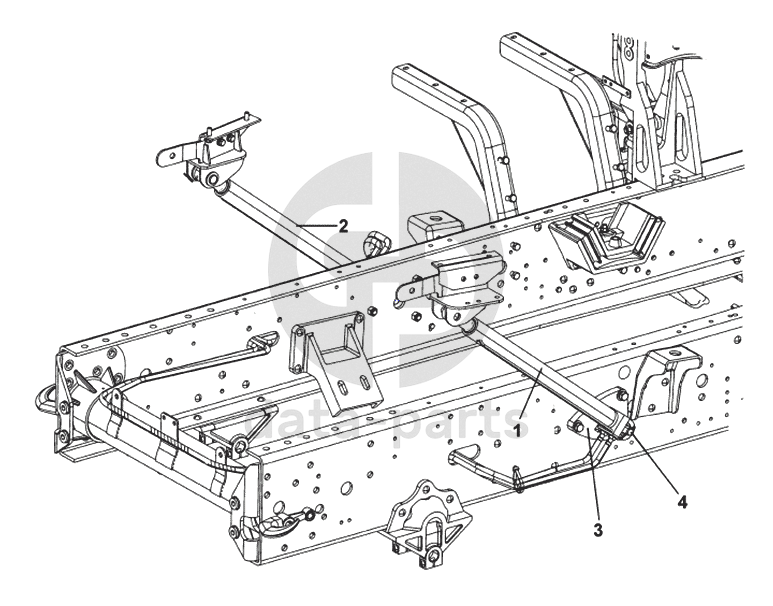 2
1
4
3
data-parts