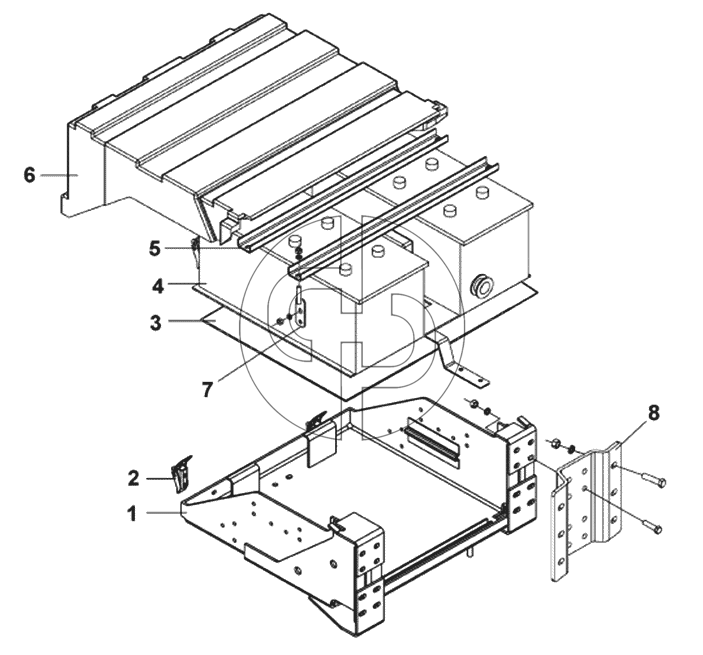 6
5
4
3
7
8
2
1