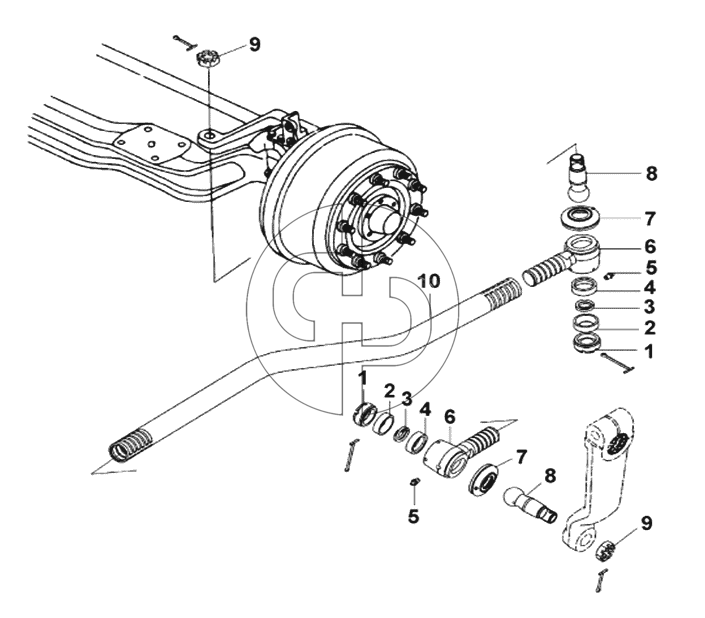 9
8
7
6
5
4
3
2
1
10
1
2
3
4
6
7
8
5
9