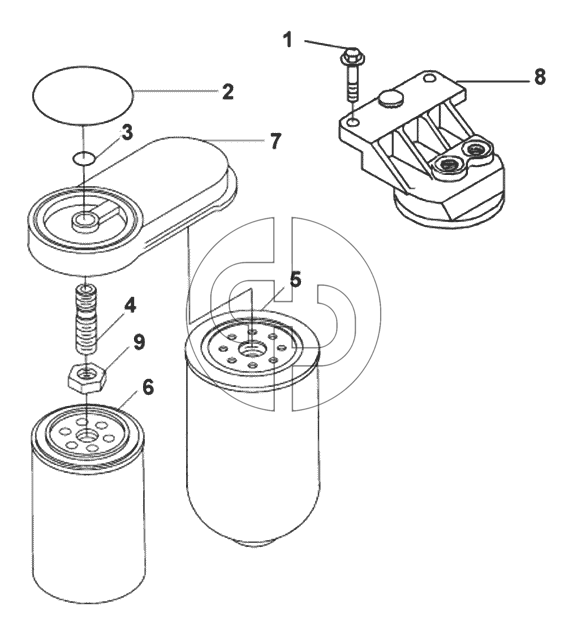 1
8
2
3
7
5
4
9
6