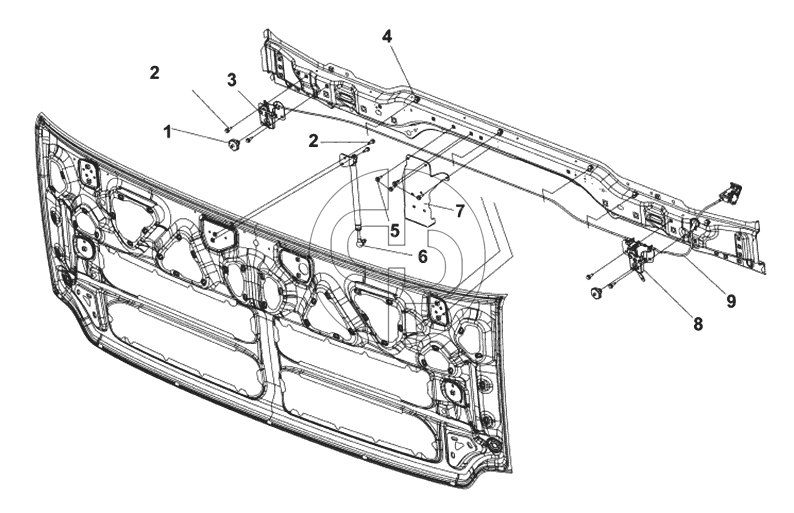 2
3
4
1
2
7
5
6
9
8