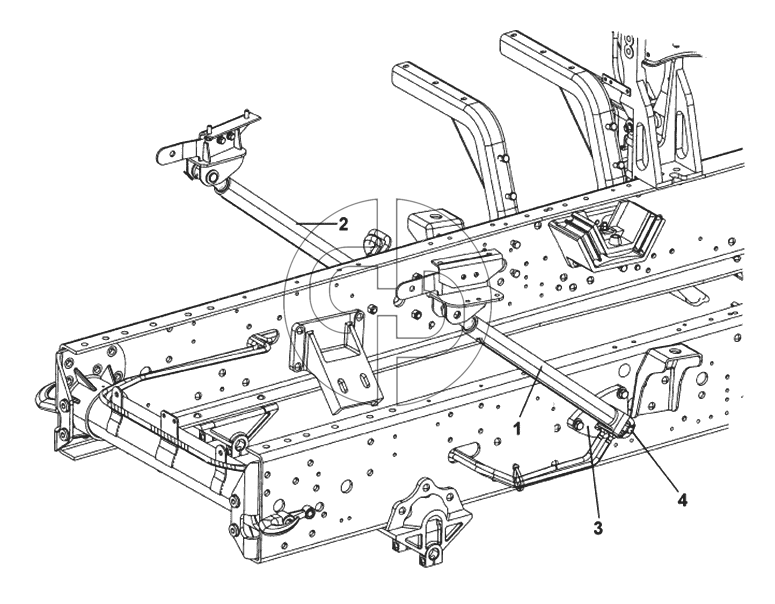 2
1
4
3