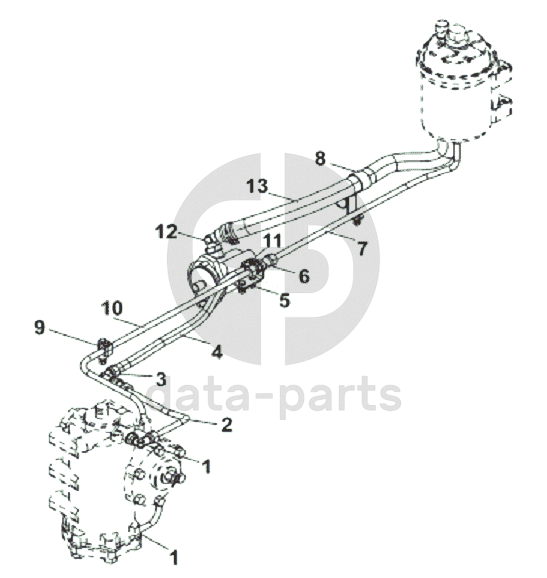 8
13
12
11
7
6
5
10
9
4
3
data-parts
2
1
1