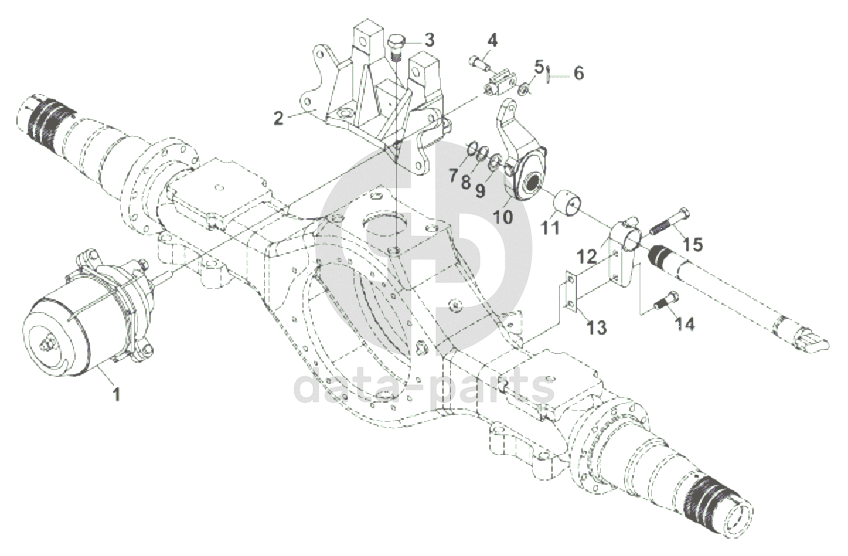 3
4
5
6
2
7
8
9
10
11
12
15
13
14
1
data-parts