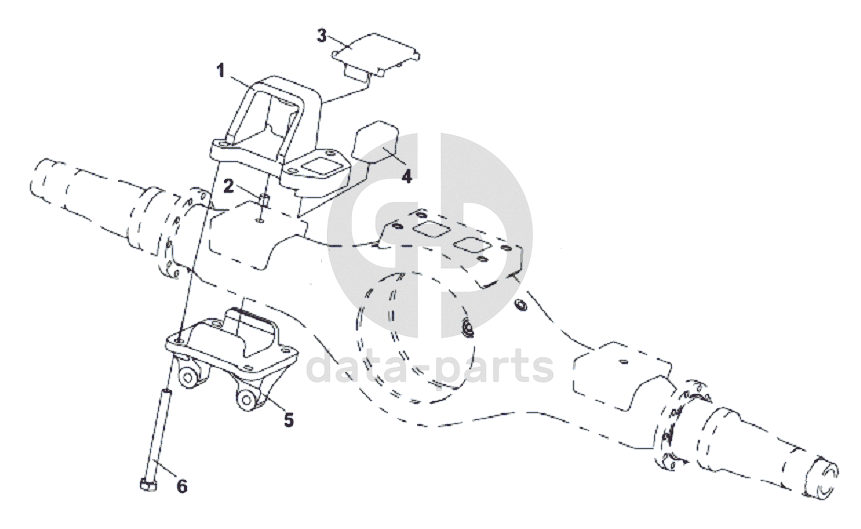 3
1
4
2
data-parts
5
6