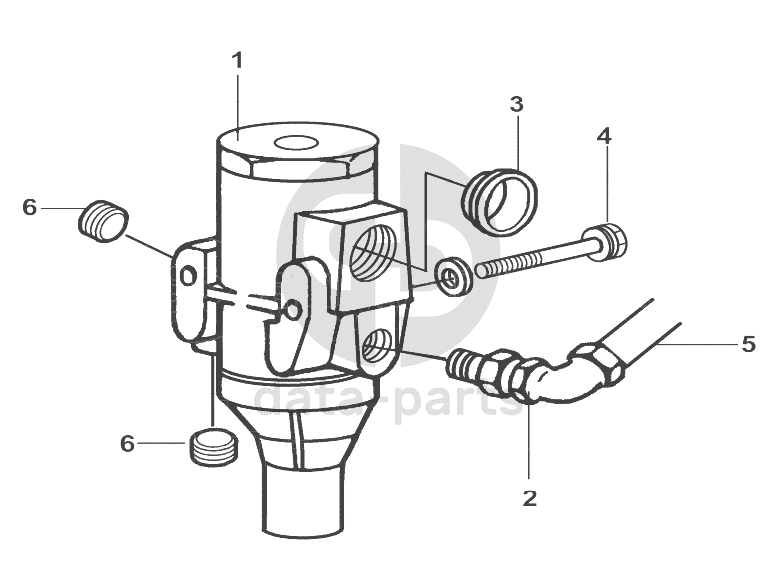 1
3
4
6
5
data-parts
6
2