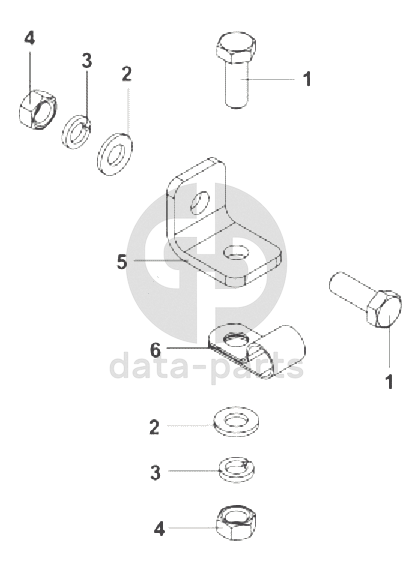 4
3
2
1
5
1
6
data-parts
2
3
4