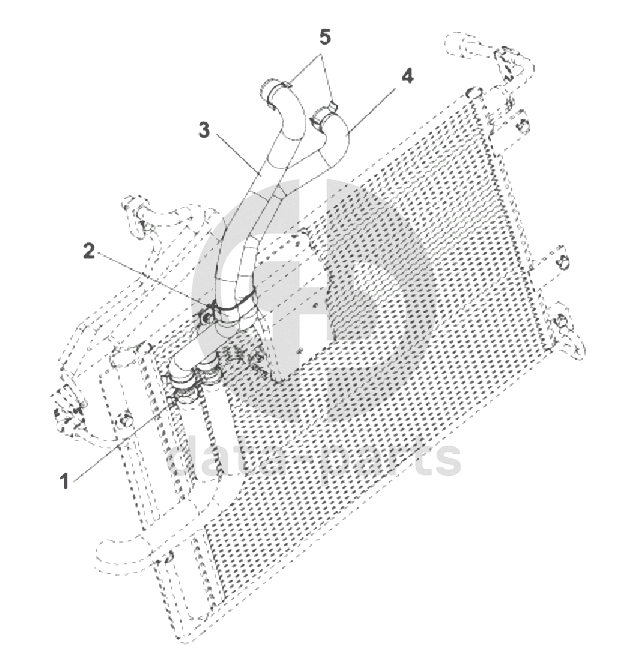 5
4
3
2
1
data-parts