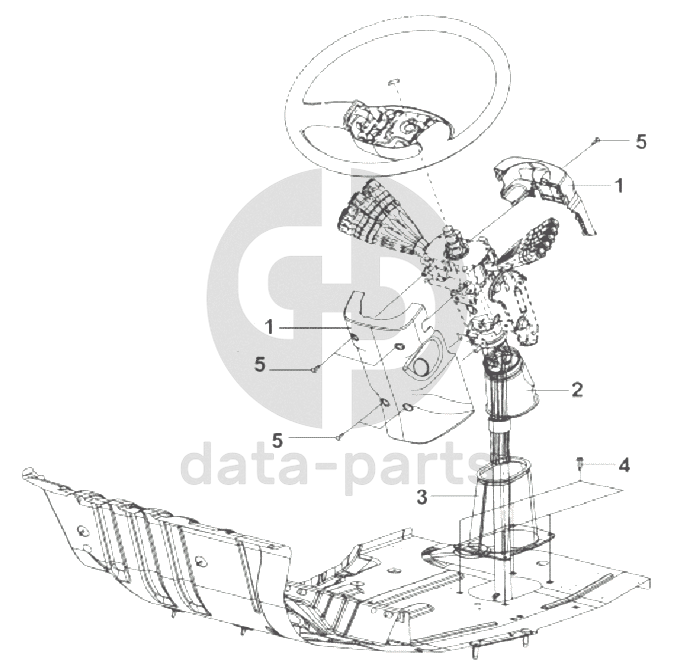 5
1
1
5
2
5
data-parts
4
3