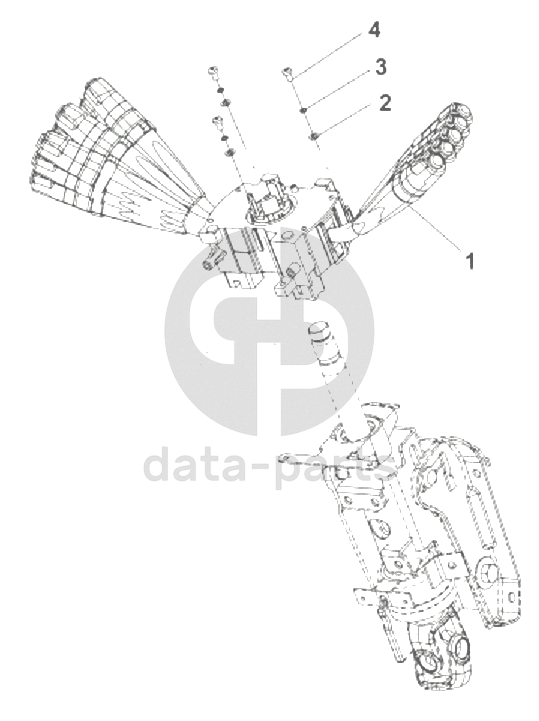 4
3
2
1
data-parts