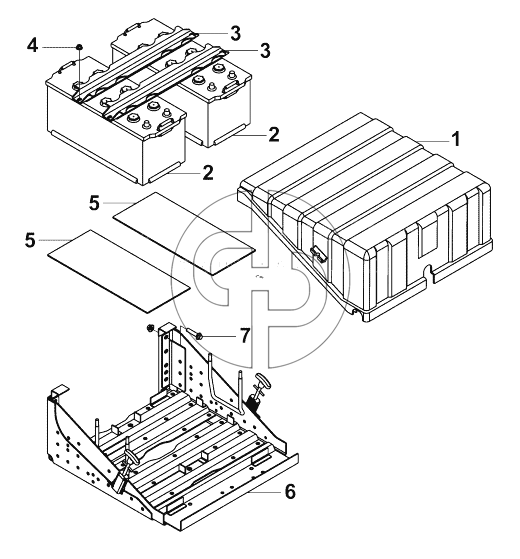 4
3
3
2
1
2
5
5
7
6