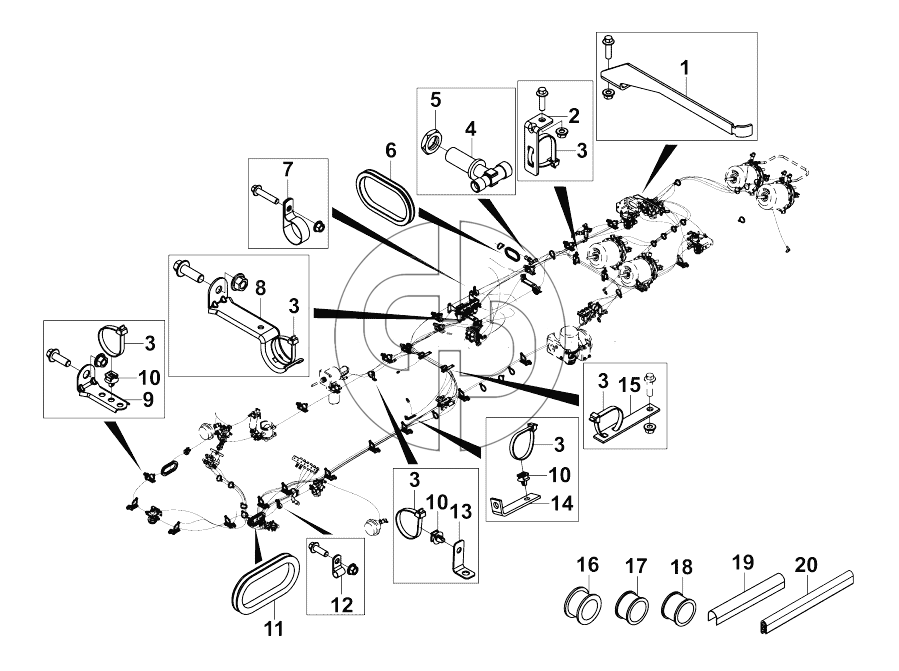 1
5
4
2
3
6
7
8
3
3
10
9
3
15
3
10
14
3
10
13
12
11
16
17
18
19
20