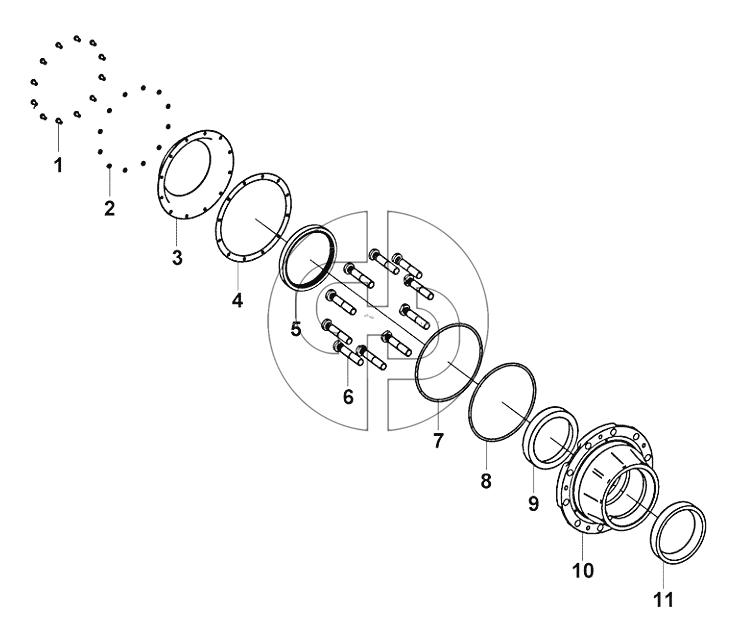 1
2
3
4
5
6
7
8
9
10
11