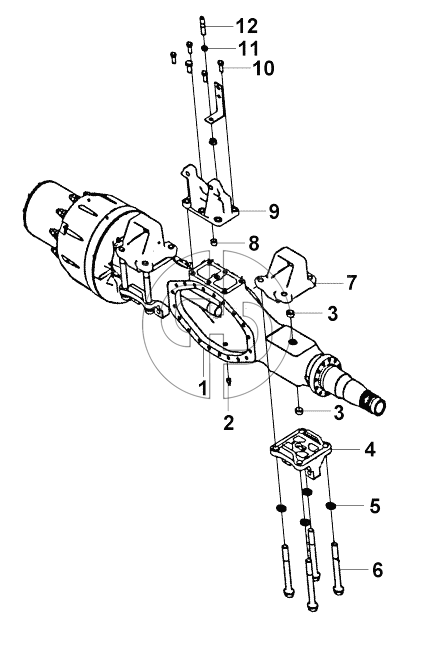 12
11
10
9
8
7
3
1
2
3
4
5
6