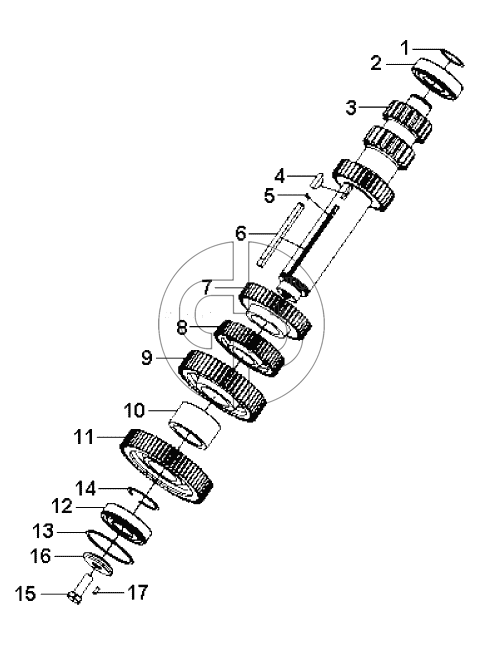 1
2
3
4
5
6
7
8
9
10
11
14
12
13
16
15
17