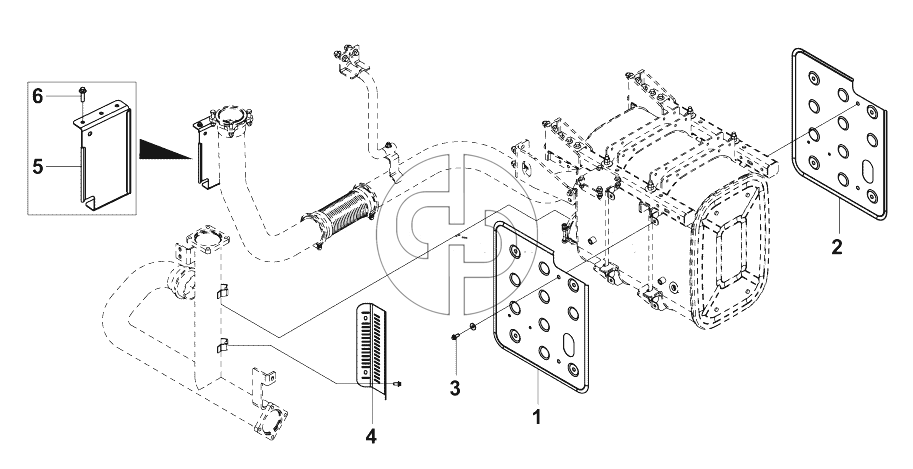 6
5
2
3
1
4