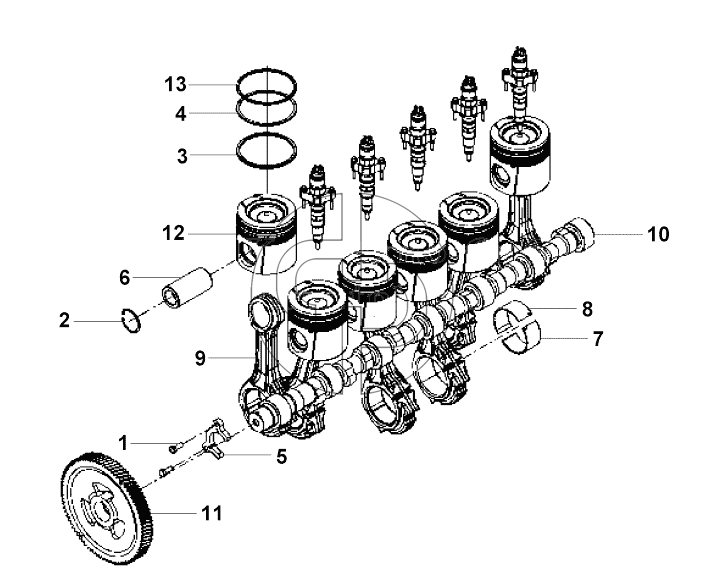 13
4
3
12
6
2
9
1
5
11
10
8
7