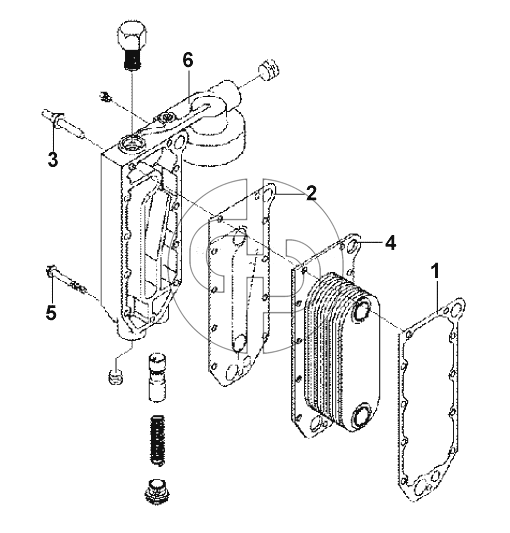 6
3
2
4
1
5