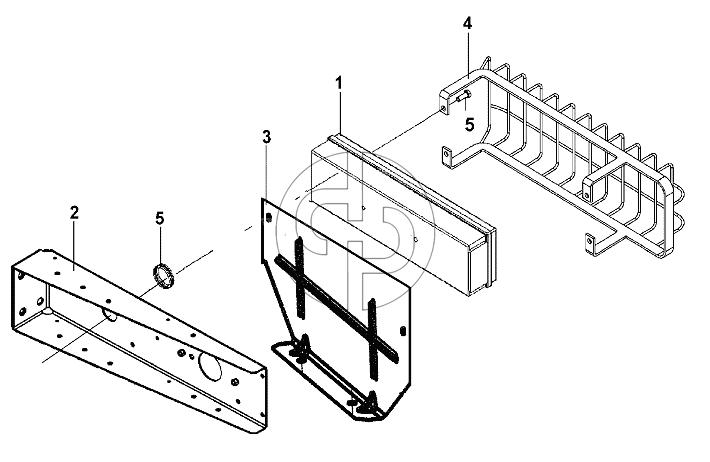 4
1
5
3
2
5