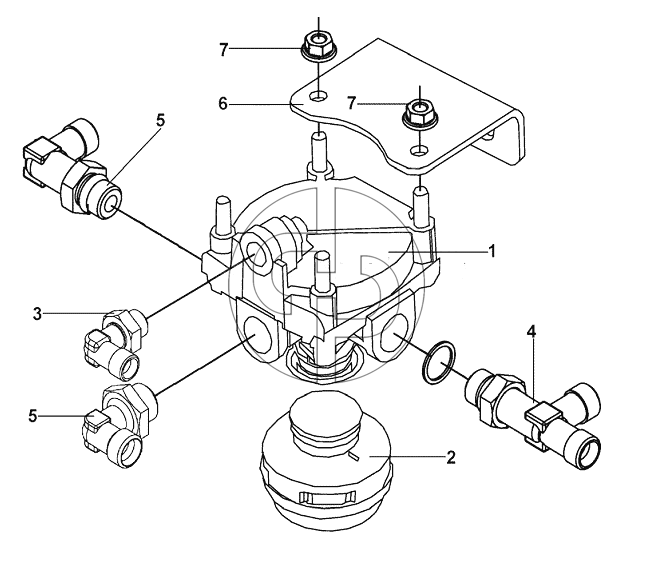 7
6
7
5
1
3
4
5
2