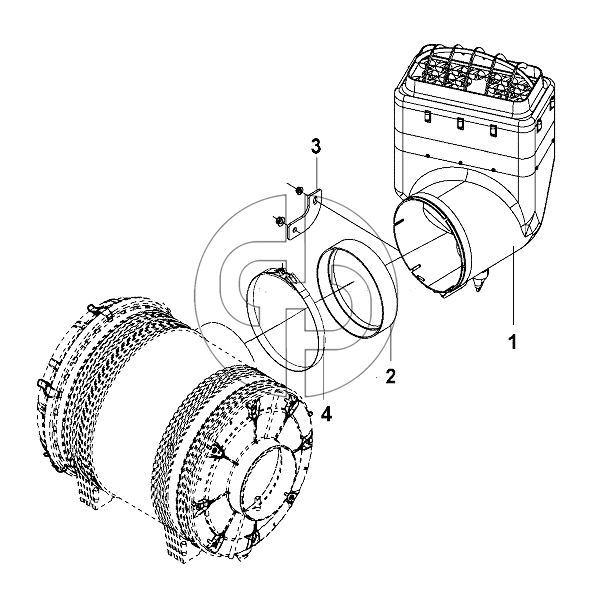 3
1
2
4