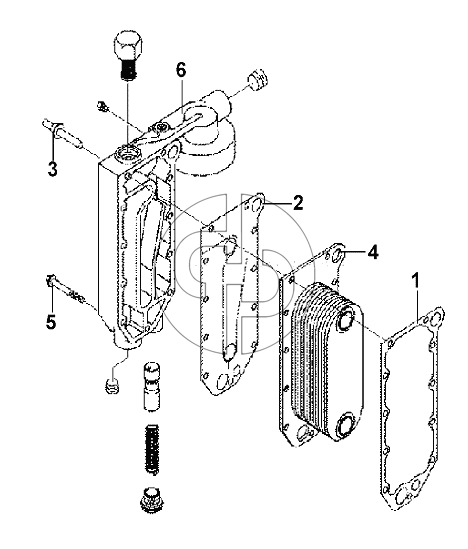 6
3
2
4
1
5