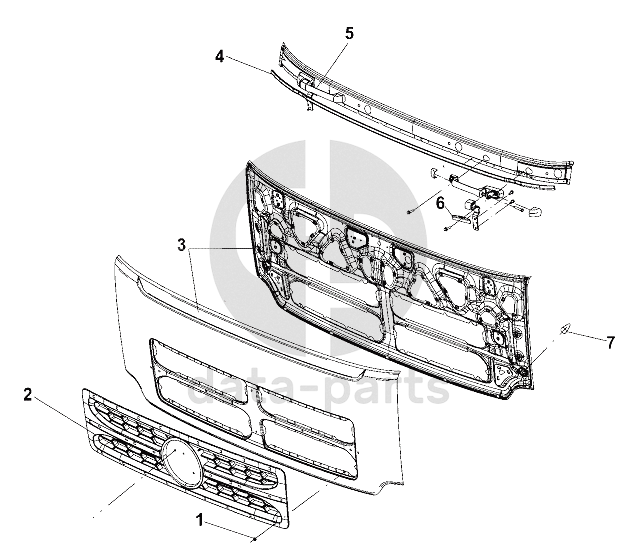 5
4
6
3
7
2
1
data-parts