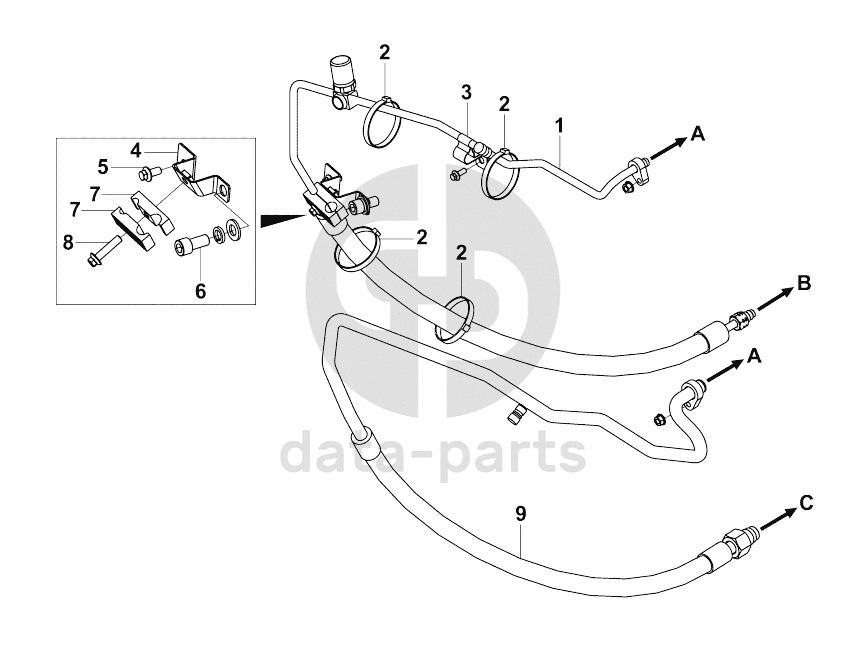 2
3
2
1
A
4
5
7
7
8
6
2
2
B
A
data-parts
9
C