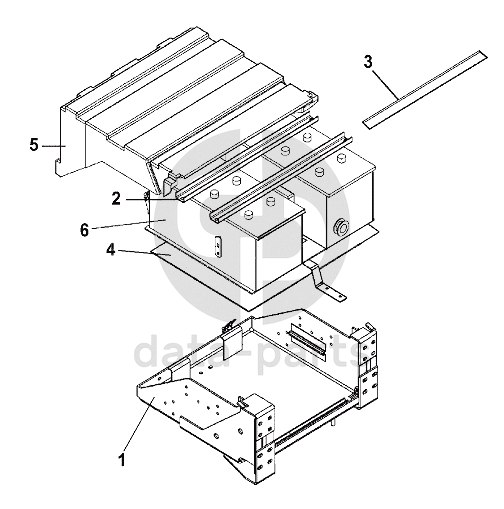 3
5
2
6
4
data-parts
1