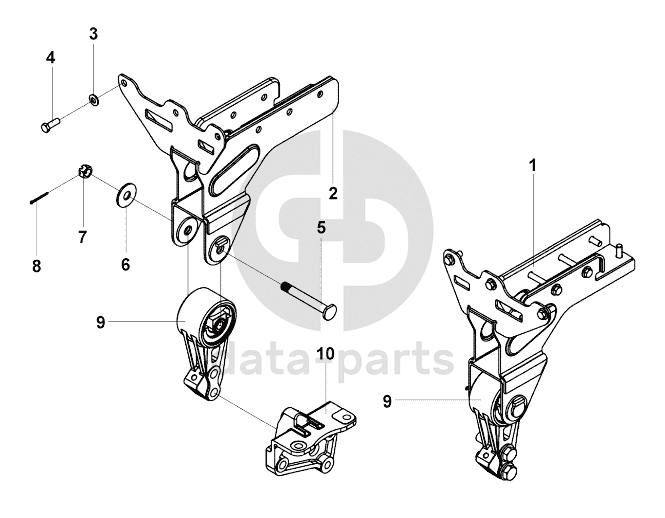 4
3
2
1
5
7
6
8
9
10
9
data-parts