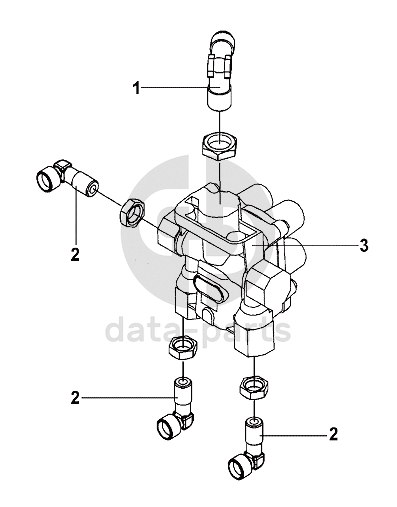 1

2

3

data-parts

2

2