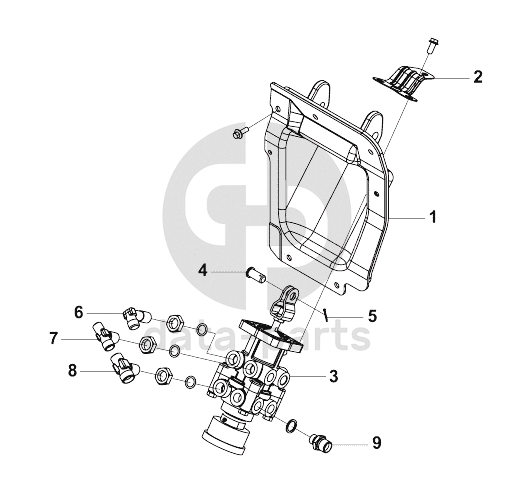 2
1
4
5
6
7
8
3
9
data-parts