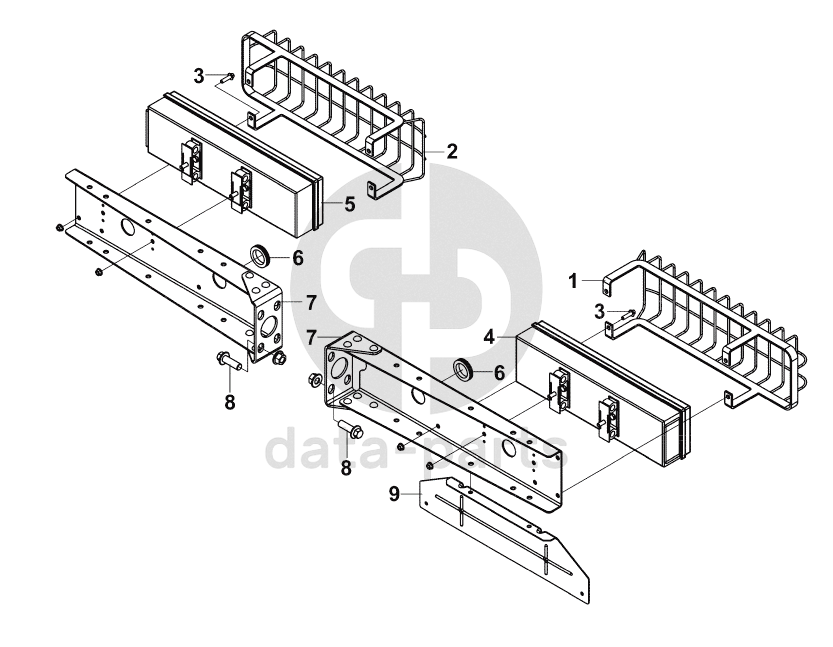 3
2
5
6
7
8
1
3
4
7
6
8
9
data-parts