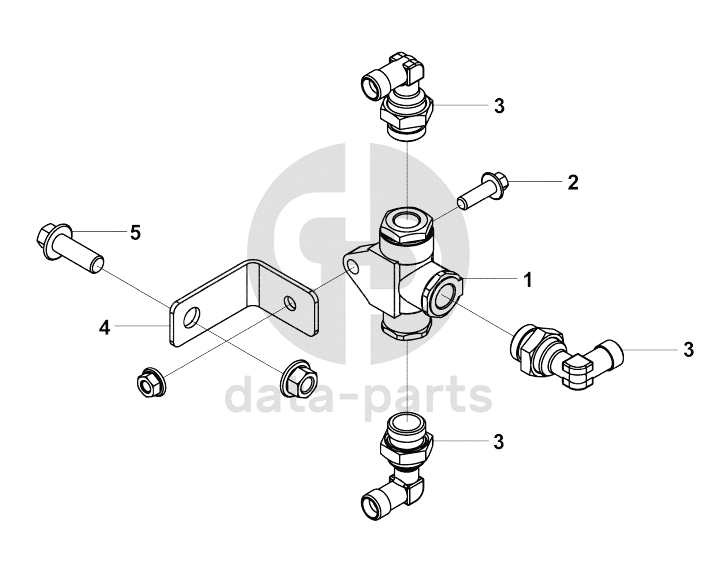 3
2
5
1
4
3
data-parts
3